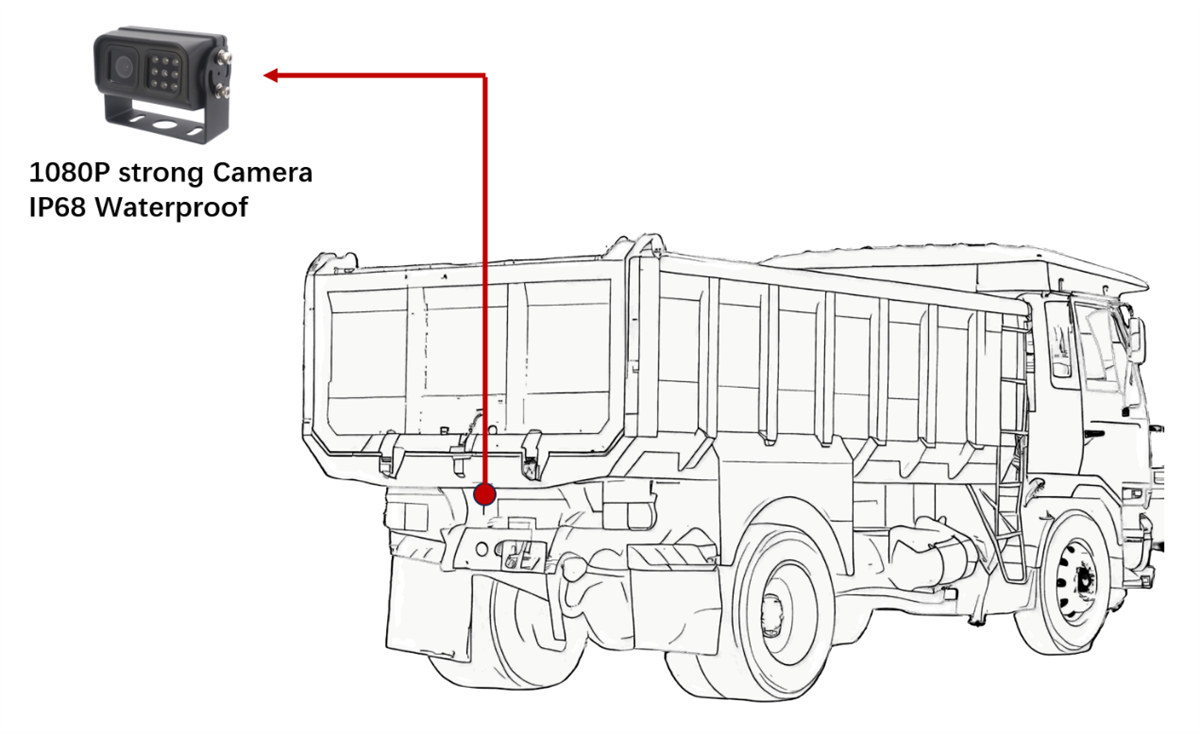 1080P strong Camera
IP68 Waterproof